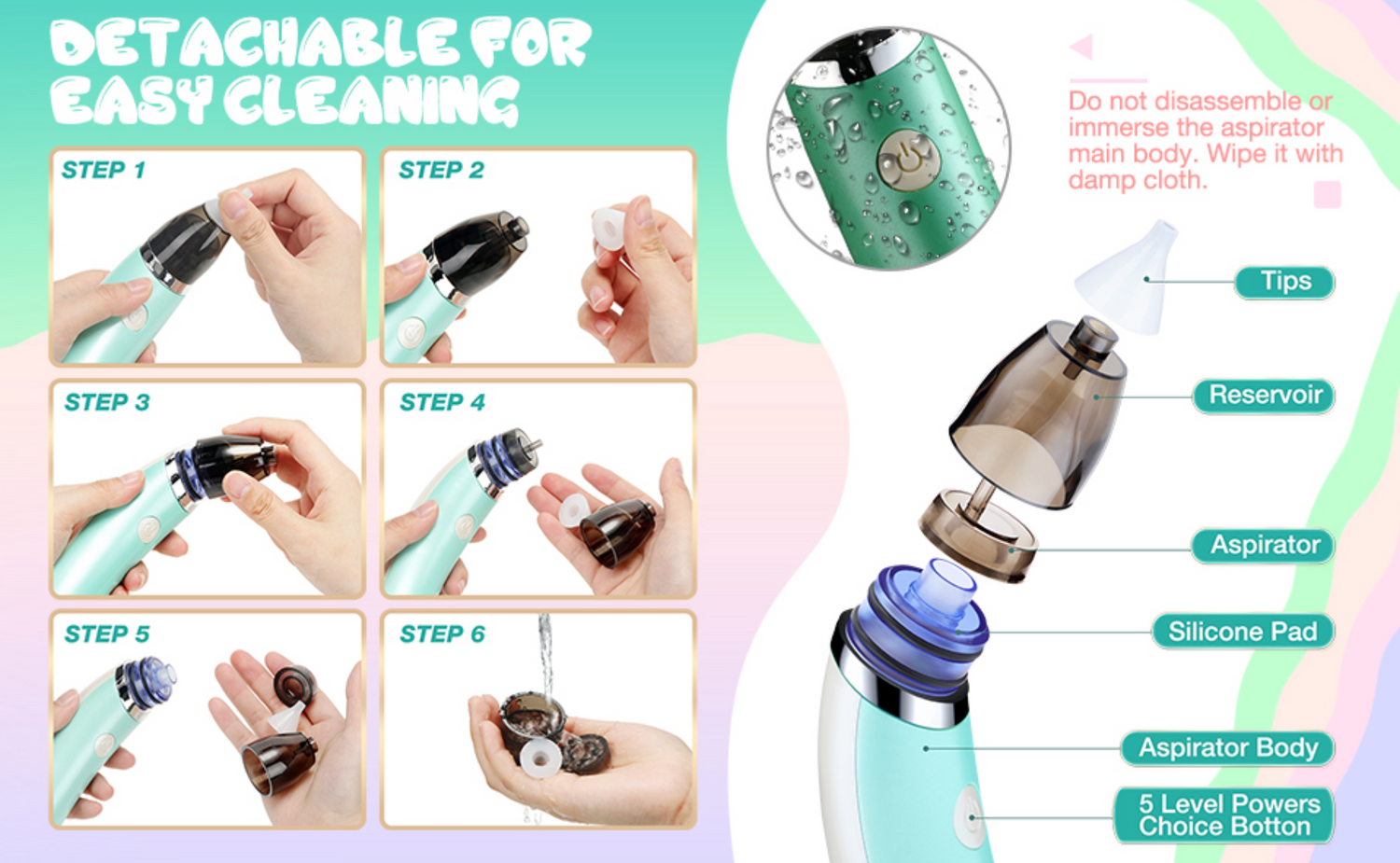 DETACHABLE FOR EASY CLEANING

STEP 1

STEP 2

STEP 3

STEP 4

STEP 5

STEP 6

Do not disassemble or immerse the aspirator main body. Wipe it with damp cloth.

Tips

Reservoir

Aspirator

Silicone Pad

Aspirator Body

5 Level Powers Choice Botton